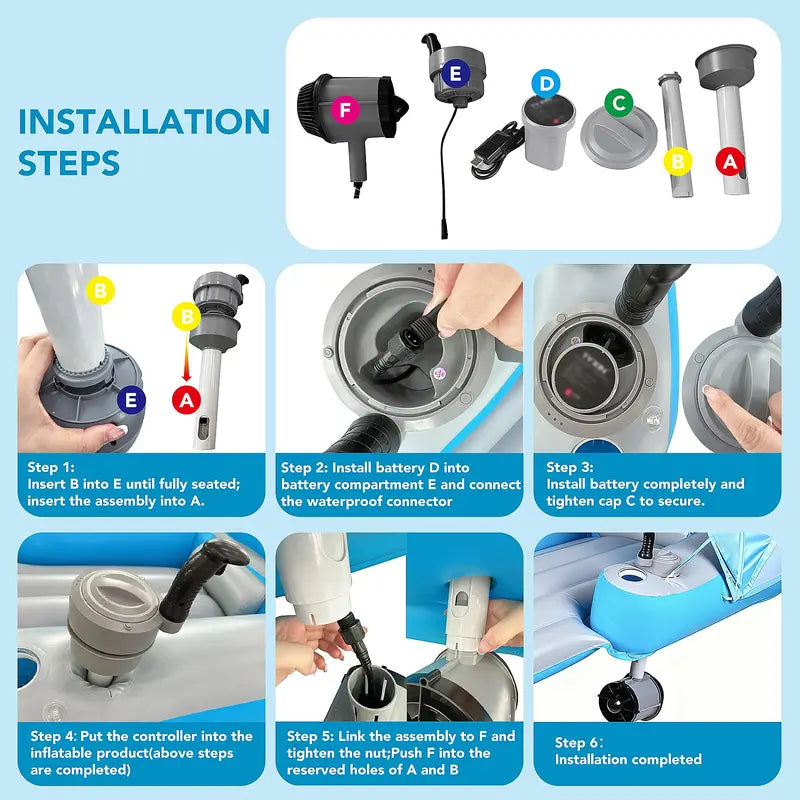 INSTALLATION STEPS

F
E
D
C
B
A

B
B
E
A

Step 1:
Insert B into E until fully seated; insert the assembly into A.

Step 2: Install battery D into battery compartment E and connect the waterproof connector

Step 3:
Install battery completely and tighten cap C to secure.

Step 4: Put the controller into the inflatable product(above steps are completed)

Step 5: Link the assembly to F and tighten the nut;Push F into the reserved holes of A and B

Step 6:
Installation completed